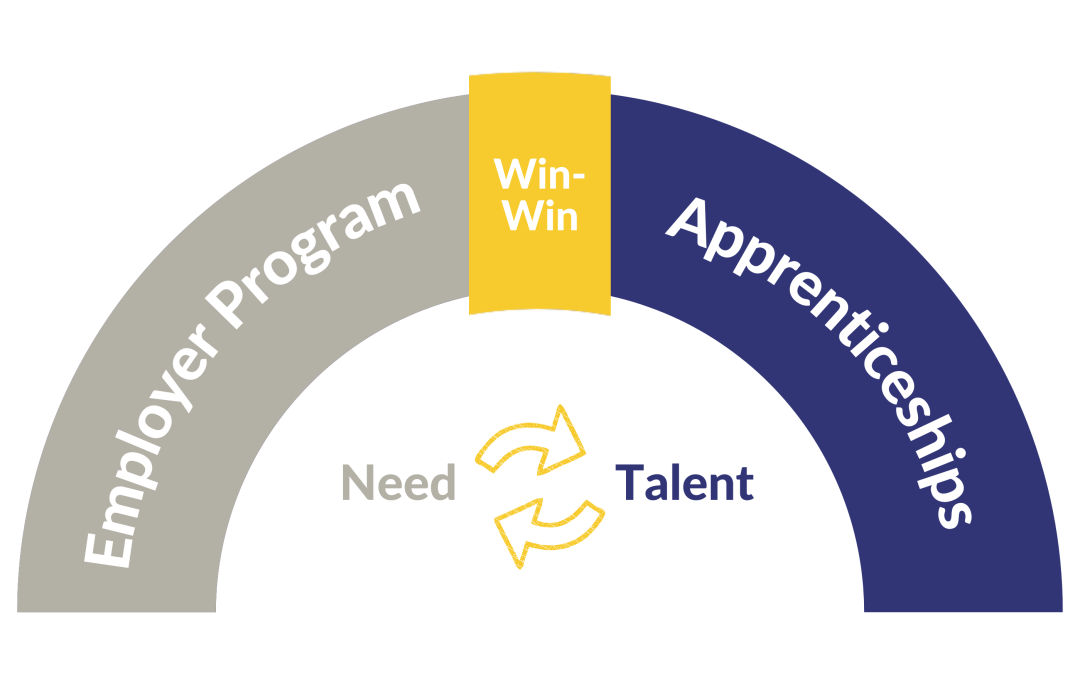 Employer Program

Win-Win

Apprenticeships

Need

Talent